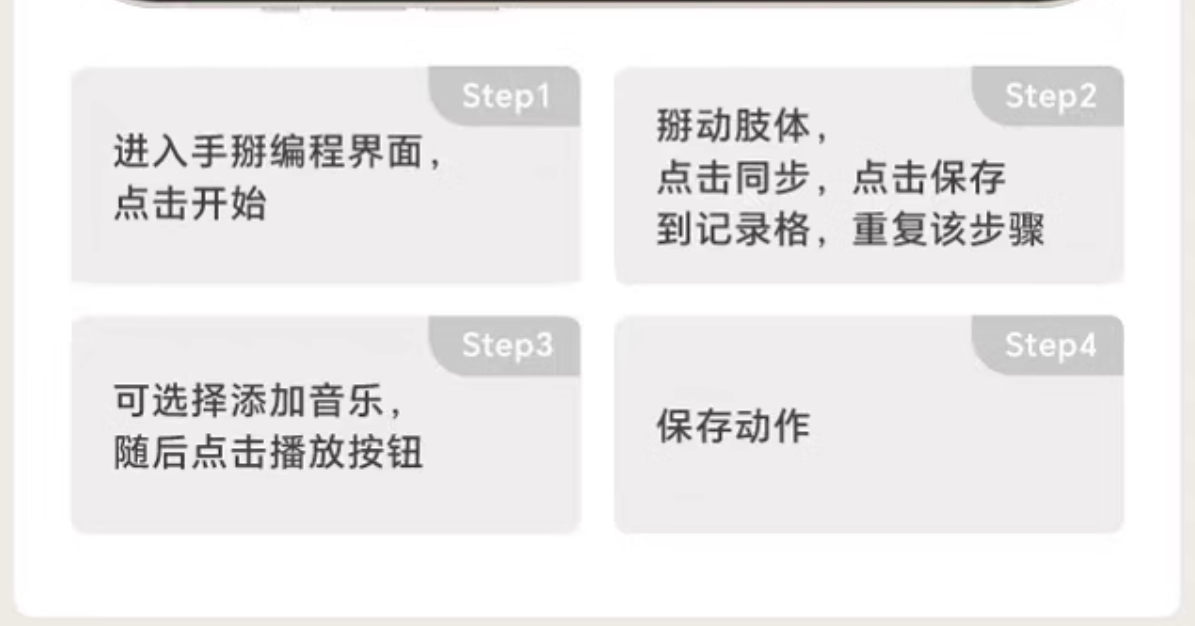 Step1

进入手掰编程界面，
点击开始

Step2

掰动肢体，
点击同步，点击保存
到记录格，重复该步骤

Step3

可选择添加音乐，
随后点击播放按钮

Step4

保存动作